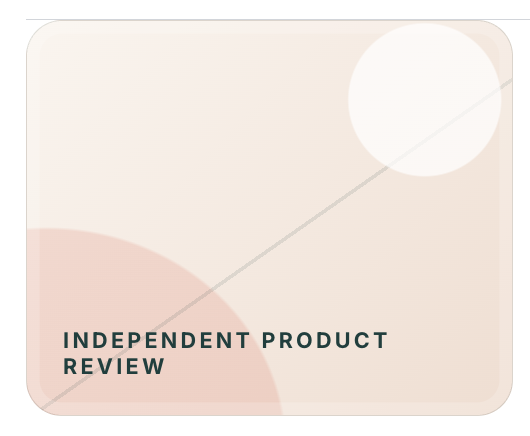 INDEPENDENT PRODUCT REVIEW